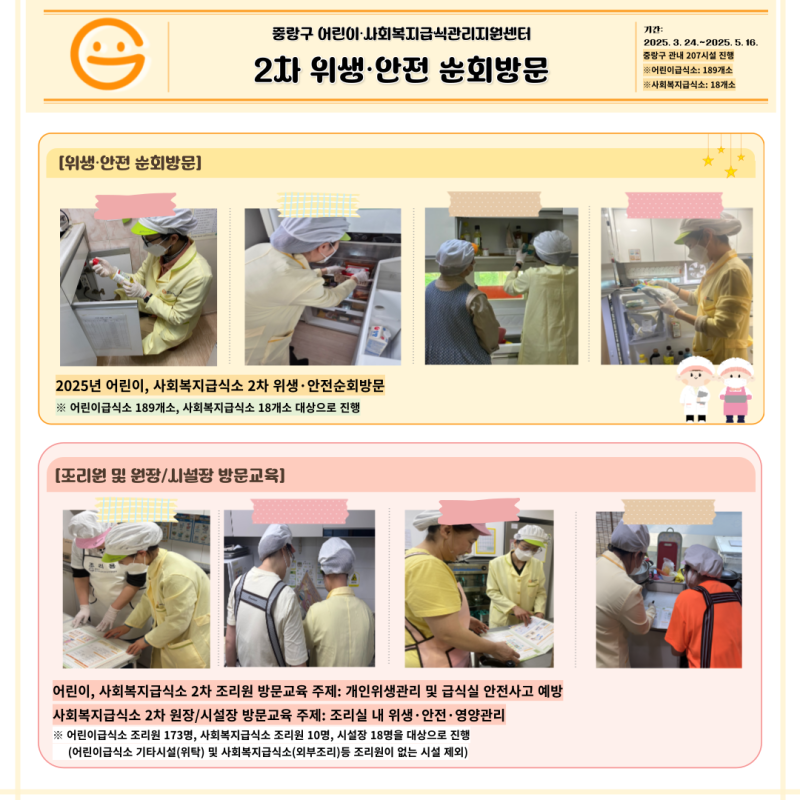 중랑구 어린이·사회복지급식관리지원센터
2차 위생·안전 순회방문

기간:
2025. 3. 24.~2025. 5. 16.
중랑구 관내 207시설 진행
※어린이급식소: 189개소
※사회복지급식소: 18개소

[위생·안전 순회방문]

2025년 어린이, 사회복지급식소 2차 위생·안전순회방문
※ 어린이급식소 189개소, 사회복지급식소 18개소 대상으로 진행

[조리원 및 원장/시설장 방문교육]

어린이, 사회복지급식소 2차 조리원 방문교육 주제: 개인위생관리 및 급식실 안전사고 예방
사회복지급식소 2차 원장/시설장 방문교육 주제: 조리실 내 위생·안전·영양관리
※ 어린이급식소 조리원 173명, 사회복지급식소 조리원 10명, 시설장 18명을 대상으로 진행
(어린이급식소 기타시설(위탁) 및 사회복지급식소(외부조리)등 조리원이 없는 시설 제외)