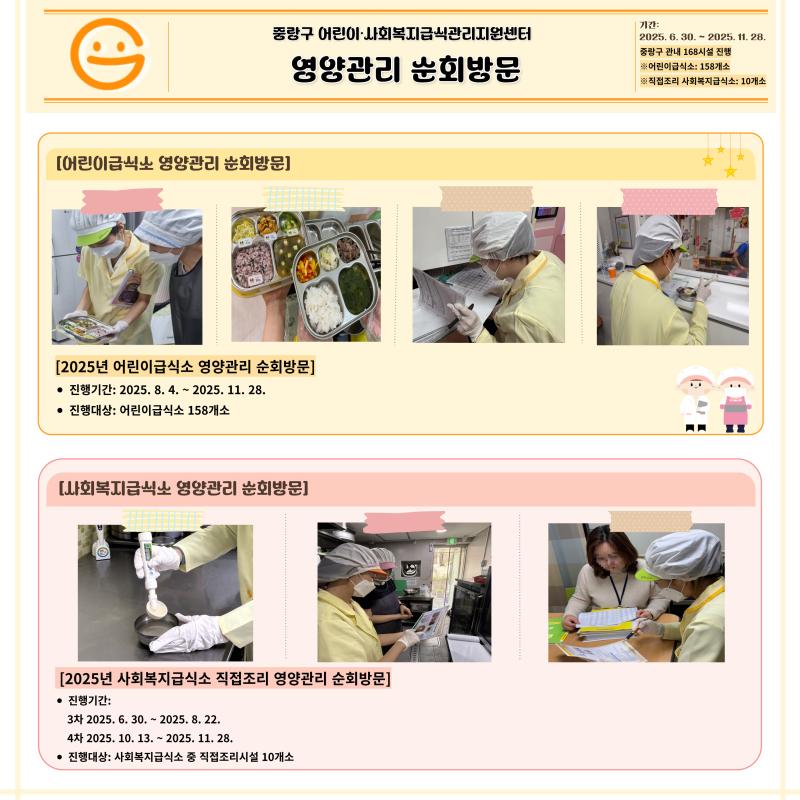 중랑구 어린이·사회복지급식관리지원센터

영양관리 순회방문

기간:
2025. 6. 30. ~ 2025. 11. 28.
중랑구 관내 168시설 진행
※어린이급식소: 158개소
※직접조리 사회복지급식소: 10개소

[어린이급식소 영양관리 순회방문]

[2025년 어린이급식소 영양관리 순회방문]
• 진행기간: 2025. 8. 4. ~ 2025. 11. 28.
• 진행대상: 어린이급식소 158개소

[사회복지급식소 영양관리 순회방문]

[2025년 사회복지급식소 직접조리 영양관리 순회방문]
• 진행기간:
3차 2025. 6. 30. ~ 2025. 8. 22.
4차 2025. 10. 13. ~ 2025. 11. 28.
• 진행대상: 사회복지급식소 중 직접조리시설 10개소